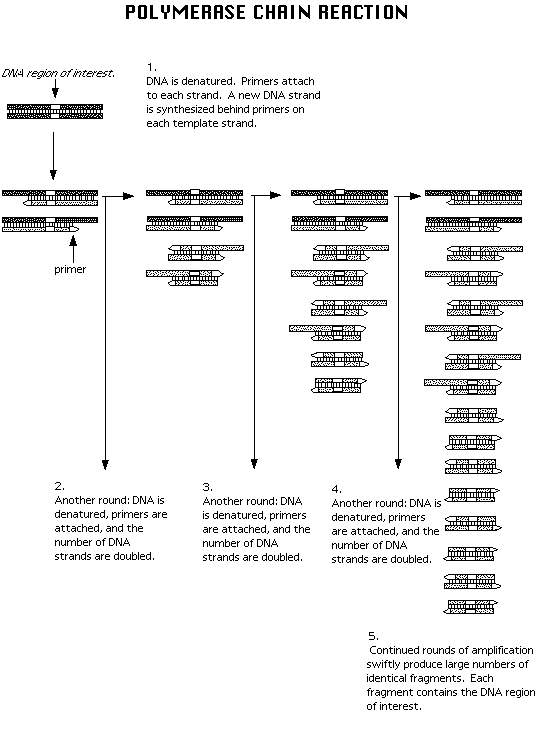 POLYMERASE CHAIN REACTION

DNA region of interest.

1.
DNA is denatured. Primers attach to each strand. A new DNA strand is synthesized behind primers on each template strand.

primer

2.
Another round: DNA is denatured, primers are attached, and the number of DNA strands are doubled.

3.
Another round: DNA is denatured, primers are attached, and the number of DNA strands are doubled.

4.
Another round: DNA is denatured, primers are attached, and the number of DNA strands are doubled.

5.
Continued rounds of amplification swiftly produce large numbers of identical fragments. Each fragment contains the DNA region of interest.